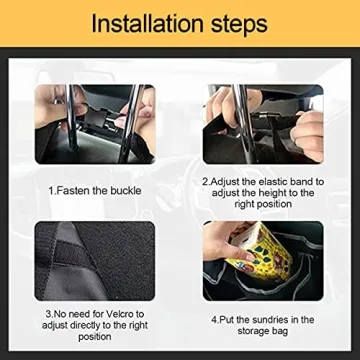 Installation steps

1.Fasten the buckle

2.Adjust the elastic band to adjust the height to the right position

3.No need for Velcro to adjust directly to the right position

4.Put the sundries in the storage bag