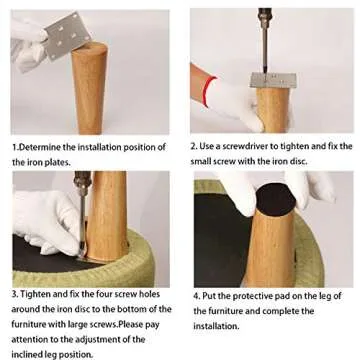 1.Determine the installation position of the iron plates.

2. Use a screwdriver to tighten and fix the small screw with the iron disc.

3. Tighten and fix the four screw holes around the iron disc to the bottom of the furniture with large screws.Please pay attention to the adjustment of the inclined leg position.

4. Put the protective pad on the leg of the furniture and complete the installation.