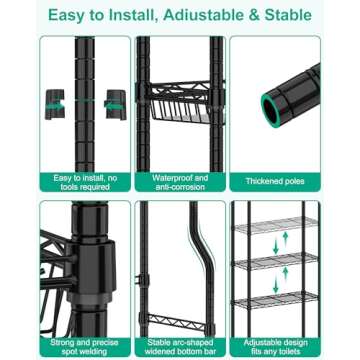 Easy to Install, Adiustable & Stable

Easy to install, no tools required

Waterproof and anti-corrosion

Thickened poles

Strong and precise spot welding

Stable arc-shaped widened bottom bar

Adjustable design fits any toilets