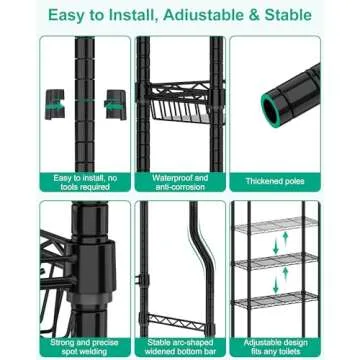 Easy to Install, Adiustable & Stable

Easy to install, no tools required

Waterproof and anti-corrosion

Thickened poles

Strong and precise spot welding

Stable arc-shaped widened bottom bar

Adjustable design fits any toilets