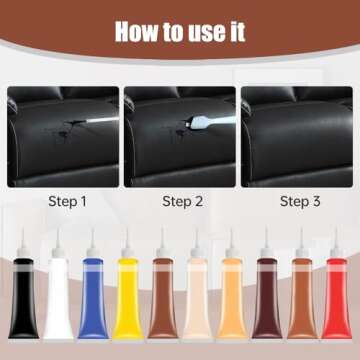 How to use it

Step 1

Step 2

Step 3