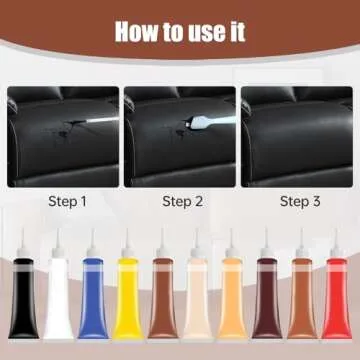 How to use it

Step 1

Step 2

Step 3