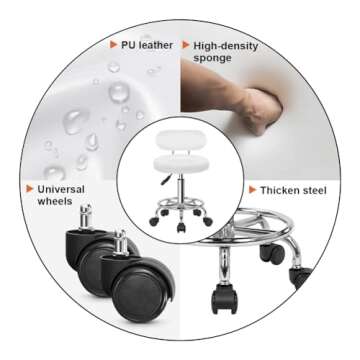 PU leather

High-density sponge

Universal wheels

Thicken steel