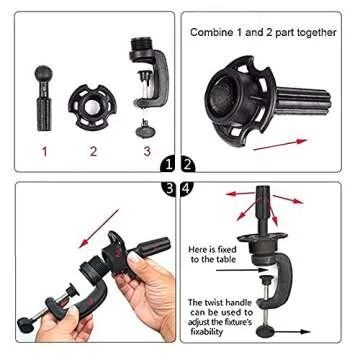 1
2
3

Combine 1 and 2 part together

1
2
3
4

Here is fixed to the table

The twist handle can be used to adjust the fixture's fixability