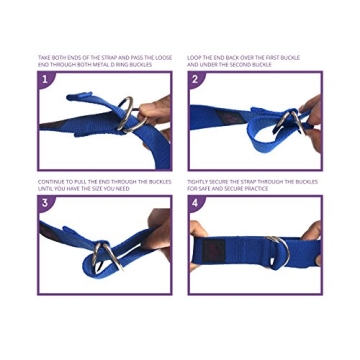 TAKE BOTH ENDS OF THE STRAP AND PASS THE LOOSE END THROUGH BOTH METAL D RING BUCKLES

1

LOOP THE END BACK OVER THE FIRST BUCKLE AND UNDER THE SECOND BUCKLE

2

CONTINUE TO PULL THE END THROUGH THE BUCKLES UNTIL YOU HAVE THE SIZE YOU NEED

3

TIGHTLY SECURE THE STRAP THROUGH THE BUCKLES FOR SAFE AND SECURE PRACTICE

4