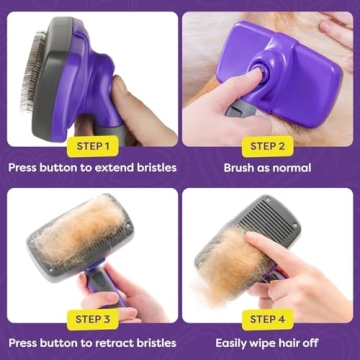 STEP 1
Press button to extend bristles

STEP 2
Brush as normal

STEP 3
Press button to retract bristles

STEP 4
Easily wipe hair off