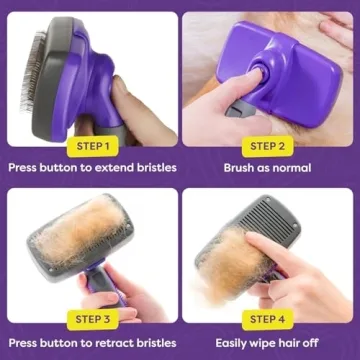 STEP 1
Press button to extend bristles

STEP 2
Brush as normal

STEP 3
Press button to retract bristles

STEP 4
Easily wipe hair off