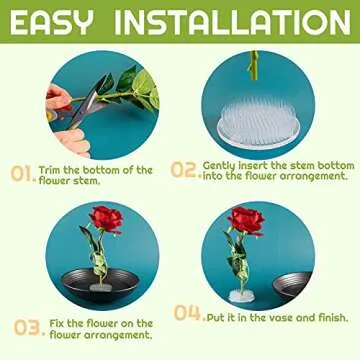 EASY INSTALLATION

01. Trim the bottom of the flower stem.

02. Gently insert the stem bottom into the flower arrangement.

03. Fix the flower on the flower arrangement.

04. Put it in the vase and finish.