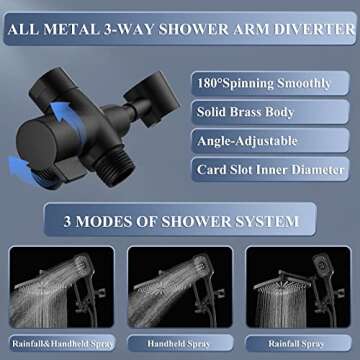 ALL METAL 3-WAY SHOWER ARM DIVERTER

180°Spinning Smoothly

Solid Brass Body

Angle-Adjustable

Card Slot Inner Diameter

3 MODES OF SHOWER SYSTEM

Rainfall&Handheld Spray

Handheld Spray

Rainfall Spray