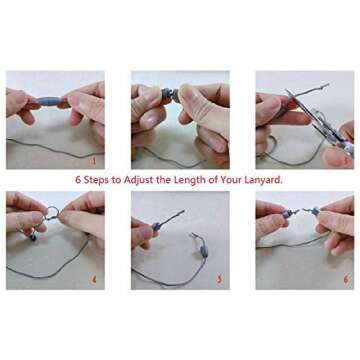 1

2

3

6 Steps to Adjust the Length of Your Lanyard.

4

5

6