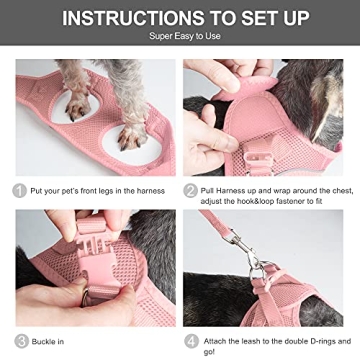 INSTRUCTIONS TO SET UP

Super Easy to Use

1 Put your pet's front legs in the harness

2 Pull Harness up and wrap around the chest, adjust the hook&loop fastener to fit

3 Buckle in

4 Attach the leash to the double D-rings and go!