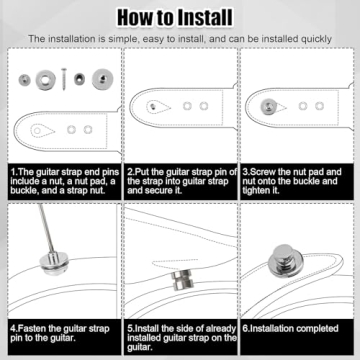 How to Install

The installation is simple, easy to install, and can be installed quickly

1.The guitar strap end pins include a nut, a nut pad, a buckle, and a strap nut.

2.Put the guitar strap pin of the strap into guitar strap and secure it.

3.Screw the nut pad and nut onto the buckle and tighten it.

4.Fasten the guitar strap pin to the guitar.

5.Install the side of already installed guitar strap on the guitar.

6.Installation completed