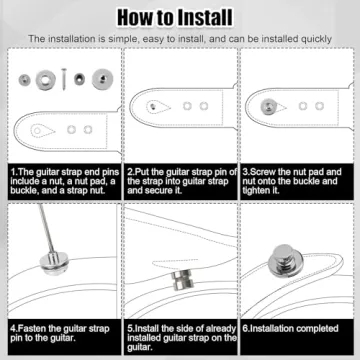 How to Install

The installation is simple, easy to install, and can be installed quickly

1.The guitar strap end pins include a nut, a nut pad, a buckle, and a strap nut.

2.Put the guitar strap pin of the strap into guitar strap and secure it.

3.Screw the nut pad and nut onto the buckle and tighten it.

4.Fasten the guitar strap pin to the guitar.

5.Install the side of already installed guitar strap on the guitar.

6.Installation completed