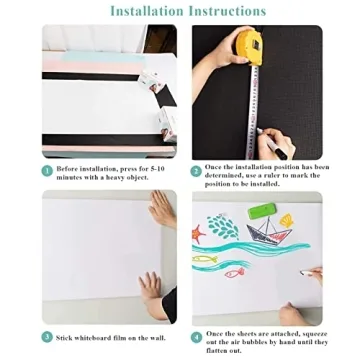 Installation Instructions

1 Before installation, press for 5-10 minutes with a heavy object.

2 Once the installation position has been determined, use a ruler to mark the position to be installed.

3 Stick whiteboard film on the wall.

4 Once the sheets are attached, squeeze out the air bubbles by hand until they flatten out.