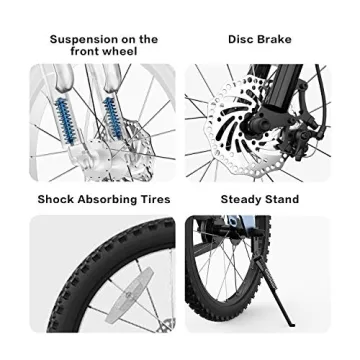 Suspension on the front wheel

Disc Brake

Shock Absorbing Tires

Steady Stand