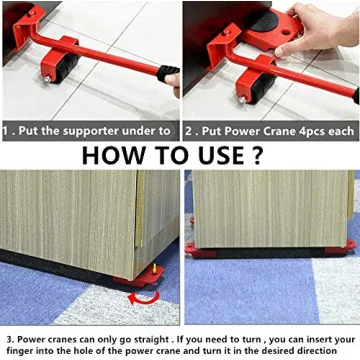 1 . Put the supporter under to

2 . Put Power Crane 4pcs each

HOW TO USE ?

3. Power cranes can only go straight . If you need to turn , you can insert your finger into the hole of the power crane and turn it in the desired direction