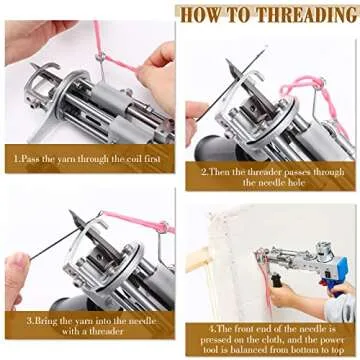 HOW TO THREADING

1.Pass the yarn through the coil first

2.Then the threader passes through the needle hole

3.Bring the yarn into the needle with a threader

4.The front end of the needle is pressed on the cloth, and the power tool is balanced from bottom to top