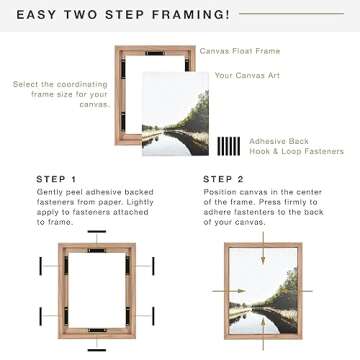 EASY TWO STEP FRAMING!

Canvas Float Frame

Your Canvas Art

Select the coordinating frame size for your canvas.

Adhesive Back Hook & Loop Fasteners

STEP 1
Gently peel adhesive backed fasteners from paper. Lightly apply to fasteners attached to frame.

STEP 2
Position canvas in the center of the frame. Press firmly to adhere fastenters to the back of your canvas.