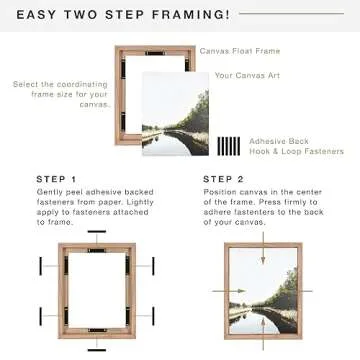 EASY TWO STEP FRAMING!

Canvas Float Frame

Your Canvas Art

Select the coordinating frame size for your canvas.

Adhesive Back Hook & Loop Fasteners

STEP 1
Gently peel adhesive backed fasteners from paper. Lightly apply to fasteners attached to frame.

STEP 2
Position canvas in the center of the frame. Press firmly to adhere fastenters to the back of your canvas.