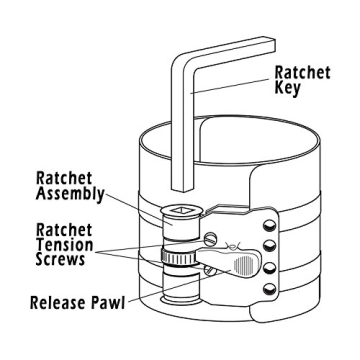 Ratchet Key

Ratchet Assembly

Ratchet Tension Screws

Release Pawl