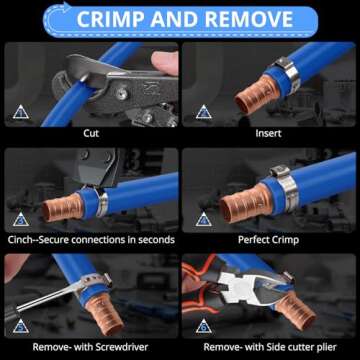 CRIMP AND REMOVE

1
Cut

2
Insert

3
Cinch--Secure connections in seconds

4
Perfect Crimp

5
Remove- with Screwdriver

6
Remove- with Side cutter plier