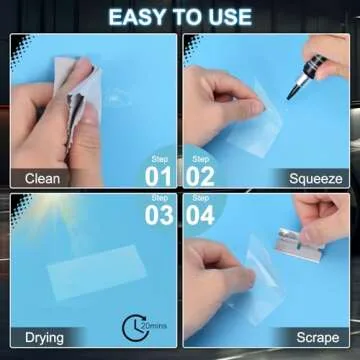 EASY TO USE

Step 01
Clean

Step 02
Squeeze

Step 03
20mins
Drying

Step 04
Scrape