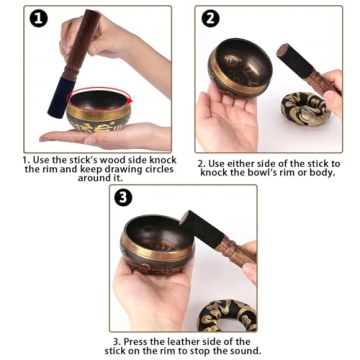 1

1. Use the stick's wood side knock the rim and keep drawing circles around it.

2

2. Use either side of the stick to knock the bowl's rim or body.

3

3. Press the leather side of the stick on the rim to stop the sound.