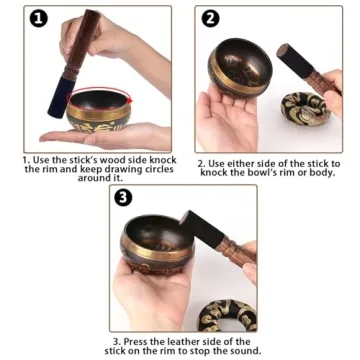 1

1. Use the stick's wood side knock the rim and keep drawing circles around it.

2

2. Use either side of the stick to knock the bowl's rim or body.

3

3. Press the leather side of the stick on the rim to stop the sound.