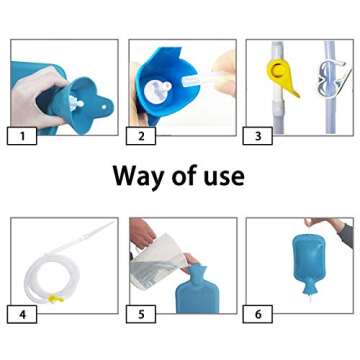 1

2

3

Way of use

4

5

6