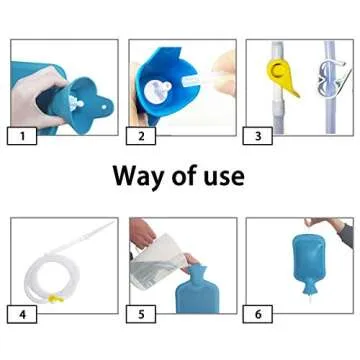 1

2

3

Way of use

4

5

6