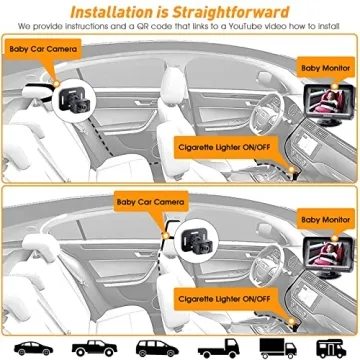 Installation is Straightforward

We provide instructions and a QR code that links to a YouTube video how to install

Baby Car Camera

Baby Monitor

Cigarette Lighter ON/OFF

Baby Car Camera

Baby Monitor

Cigarette Lighter ON/OFF