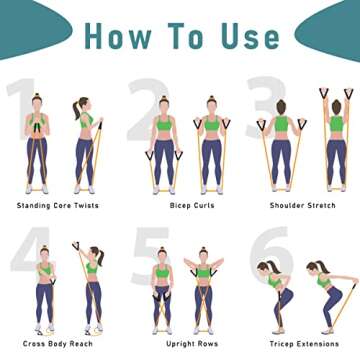 How To Use

1

Standing Core Twists

2

Bicep Curls

3

Shoulder Stretch

4

Cross Body Reach

5

Upright Rows

6

Tricep Extensions