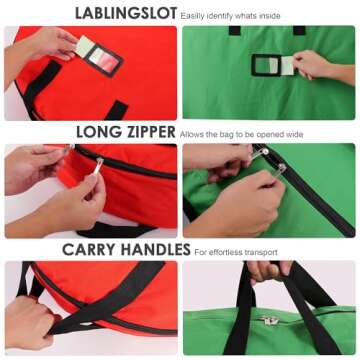 LABLINGSLOT Easily identify whats inside

LONG ZIPPER Allows the bag to be opened wide

CARRY HANDLES For effortless transport