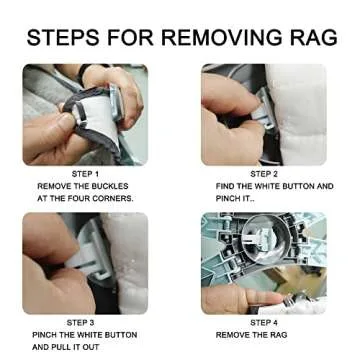 STEPS FOR REMOVING RAG

STEP 1
REMOVE THE BUCKLES AT THE FOUR CORNERS.

STEP 2
FIND THE WHITE BUTTON AND PINCH IT..

STEP 3
PINCH THE WHITE BUTTON AND PULL IT OUT

STEP 4
REMOVE THE RAG