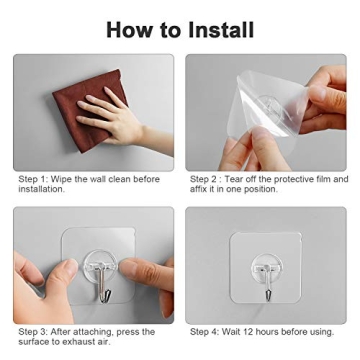 How to Install

Step 1: Wipe the wall clean before installation.

Step 2 : Tear off the protective film and affix it in one position.

Step 3: After attaching, press the surface to exhaust air.

Step 4: Wait 12 hours before using.