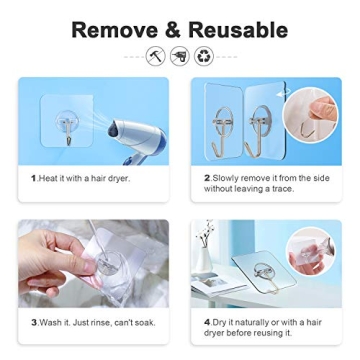 Remove & Reusable

1.Heat it with a hair dryer.

2.Slowly remove it from the side without leaving a trace.

3.Wash it. Just rinse, can't soak.

4.Dry it naturally or with a hair dryer before reusing it.