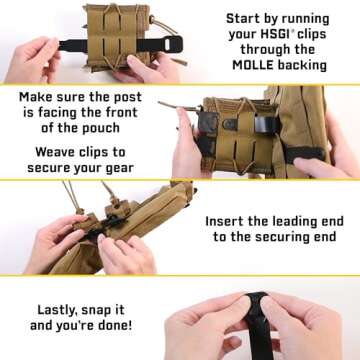 Start by running your HSGI® clips through the MOLLE backing

Make sure the post is facing the front of the pouch

Weave clips to secure your gear

Insert the leading end to the securing end

Lastly, snap it and you're done!