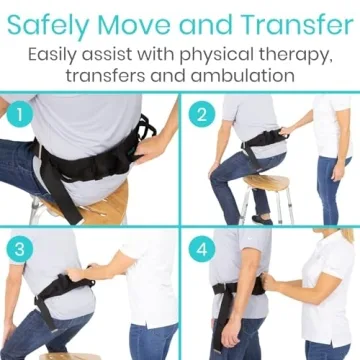 Safely Move and Transfer

Easily assist with physical therapy, transfers and ambulation

1

2

3

4