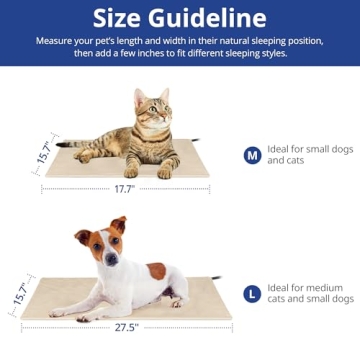 Size Guideline

Measure your pet's length and width in their natural sleeping position, then add a few inches to fit different sleeping styles.

15.7"

17.7"

M Ideal for small dogs and cats

15.7"

27.5"

L Ideal for medium cats and small dogs