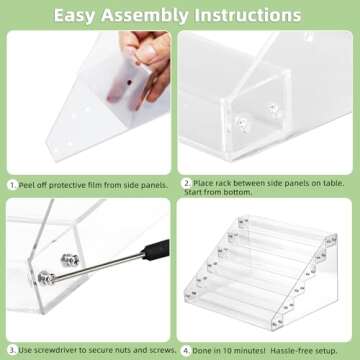 Easy Assembly Instructions

1. Peel off protective film from side panels.

2. Place rack between side panels on table. Start from bottom.

3. Use screwdriver to secure nuts and screws.

4. Done in 10 minutes! Hassle-free setup.