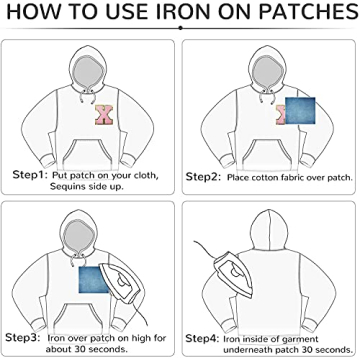 HOW TO USE IRON ON PATCHES

X

Step1: Put patch on your cloth, Sequins side up.

Step2: Place cotton fabric over patch.

Step3: Iron over patch on high for about 30 seconds.

Step4: Iron inside of garment underneath patch 30 seconds.