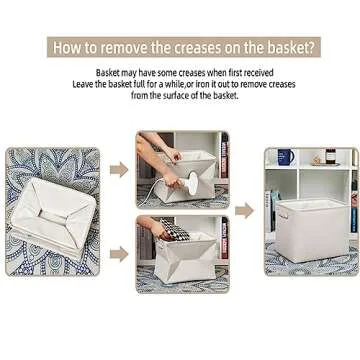 How to remove the creases on the basket?

Basket may have some creases when first received
Leave the basket full for a while,or iron it out to remove creases from the surface of the basket.