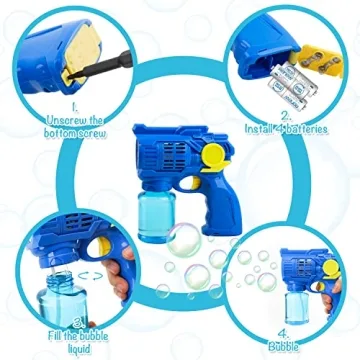 1.
Unscrew the bottom screw

2.
Install 4 batteries

3.
Fill the bubble liquid

4.
Bubble