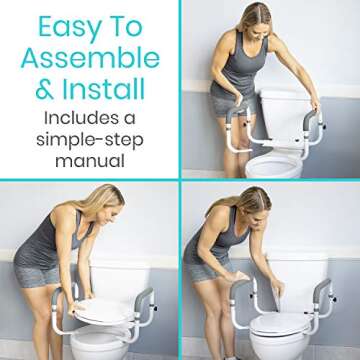 Easy To Assemble & Install

Includes a simple-step manual