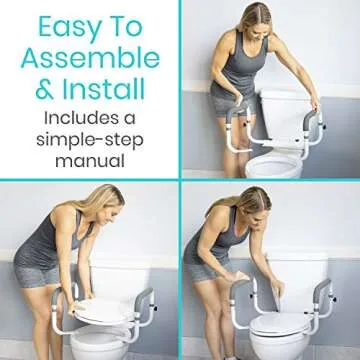 Easy To Assemble & Install

Includes a simple-step manual