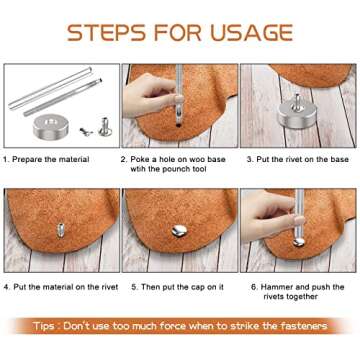 STEPS FOR USAGE

1. Prepare the material

2. Poke a hole on woo base wtih the pounch tool

3. Put the rivet on the base

4. Put the material on the rivet

5. Then put the cap on it

6. Hammer and push the rivets together

Tips : Don't use too much force when to strike the fasteners