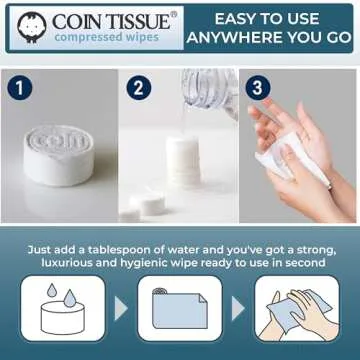 COIN TISSUE®
compressed wipes

EASY TO USE ANYWHERE YOU GO

1

coin

2

3

Just add a tablespoon of water and you've got a strong, luxurious and hygienic wipe ready to use in second