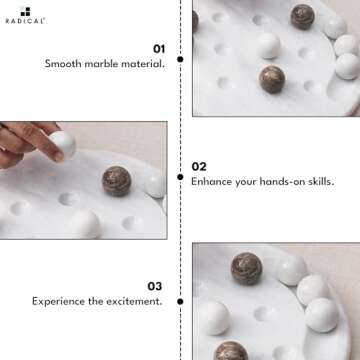 RADICAL

01
Smooth marble material.

02
Enhance your hands-on skills.

03
Experience the excitement.