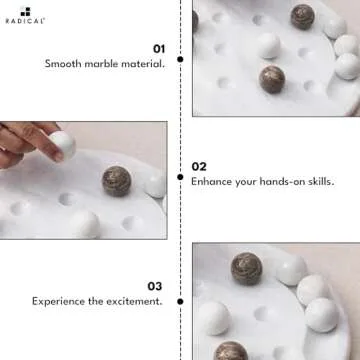 RADICAL

01
Smooth marble material.

02
Enhance your hands-on skills.

03
Experience the excitement.