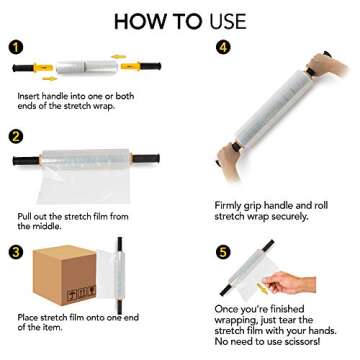 HOW TO USE

1

Insert handle into one or both ends of the stretch wrap.

2

Pull out the stretch film from the middle.

3

Place stretch film onto one end of the item.

4

Firmly grip handle and roll stretch wrap securely.

5

Once you're finished wrapping, just tear the stretch film with your hands. No need to use scissors!